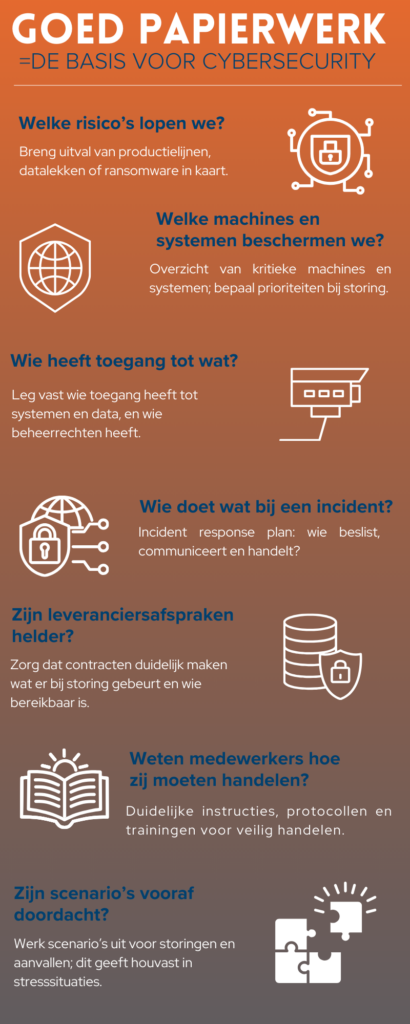 GOED PAPIERWERK
=DE BASIS VOOR CYBERSECURITY

Welke risico's lopen we?

Breng uitval van productielijnen, datalekken of ransomware in kaart.

Welke machines en systemen beschermen we?

Overzicht van kritieke machines en systemen; bepaal prioriteiten bij storing.

Wie heeft toegang tot wat?

Leg vast wie toegang heeft tot systemen en data, en wie beheerrechten heeft.

Wie doet wat bij een incident?

Incident response plan: wie beslist, communiceert en handelt?

Zijn leveranciersafspraken helder?

Zorg dat contracten duidelijk maken wat er bij storing gebeurt en wie bereikbaar is.

Weten medewerkers hoe zij moeten handelen?

Duidelijke instructies, protocollen en trainingen voor veilig handelen.

Zijn scenario's vooraf doordacht?

Werk scenario's uit voor storingen en aanvallen; dit geeft houvast in stresssituaties.